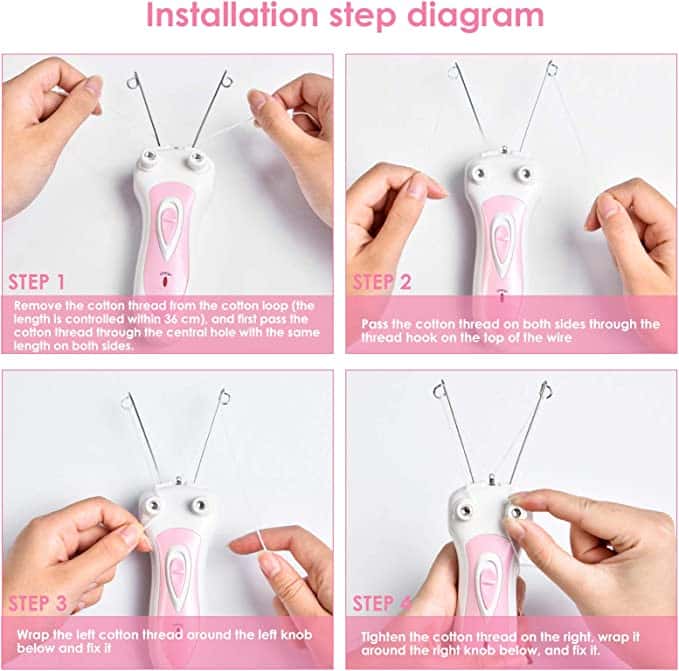 Installation step diagram

STEP 1

Remove the cotton thread from the cotton loop (the length is controlled within 36 cm), and first pass the cotton thread through the central hole with the same length on both sides.

STEP 2

Pass the cotton thread on both sides through the thread hook on the top of the wire

STEP 3

Wrap the left cotton thread around the left knob below and fix it

STEP 4

Tighten the cotton thread on the right, wrap it around the right knob below, and fix it.