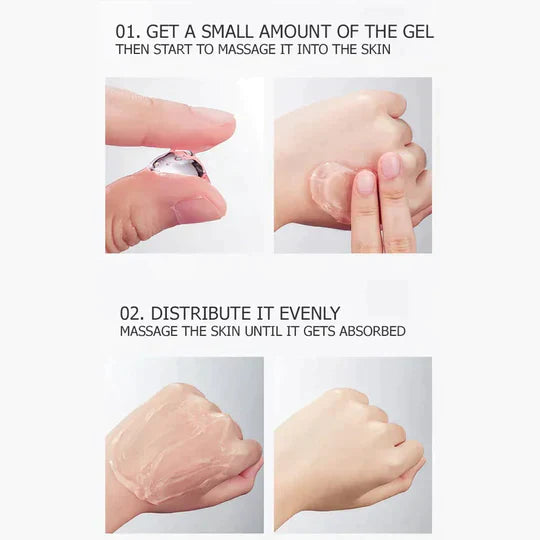 01. GET A SMALL AMOUNT OF THE GEL
THEN START TO MASSAGE IT INTO THE SKIN

02. DISTRIBUTE IT EVENLY
MASSAGE THE SKIN UNTIL IT GETS ABSORBED