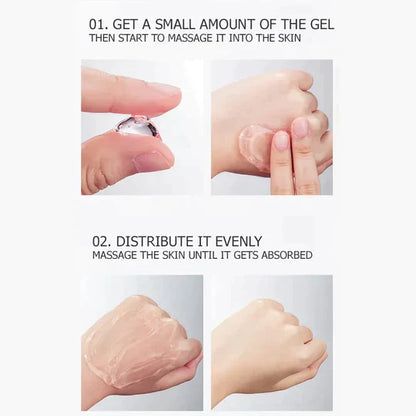 01. GET A SMALL AMOUNT OF THE GEL
THEN START TO MASSAGE IT INTO THE SKIN

02. DISTRIBUTE IT EVENLY
MASSAGE THE SKIN UNTIL IT GETS ABSORBED